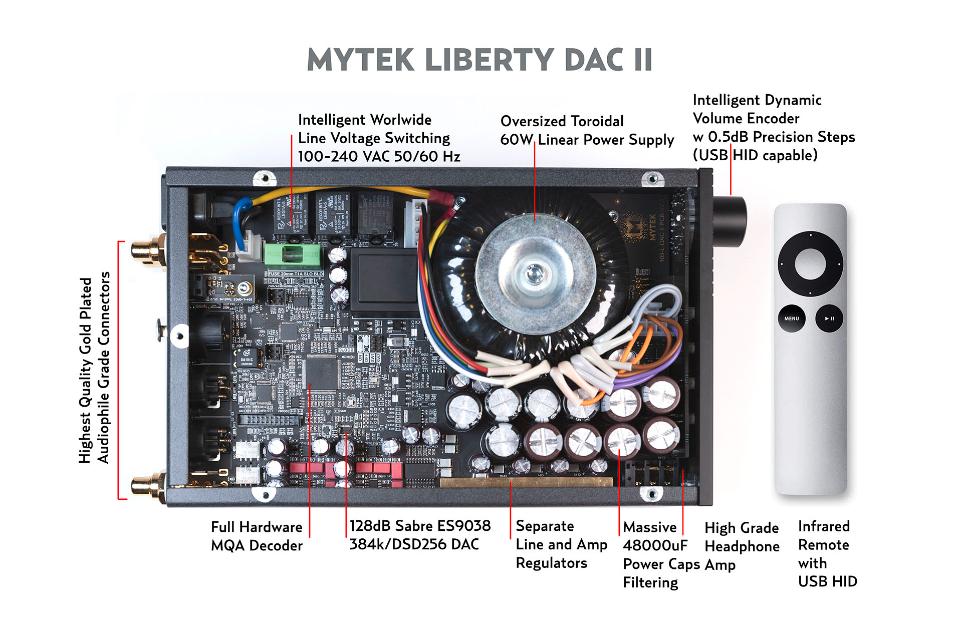 MYTEK LIBERTY DAC II

Intelligent Worlwide Line Voltage Switching 100-240 VAC 50/60 Hz

Oversized Toroidal 60W Linear Power Supply

Intelligent Dynamic Volume Encoder w 0.5dB Precision Steps (USB HID capable)

Highest Quality Gold Plated Audiophile Grade Connectors

MYTEK

MENU

Full Hardware MQA Decoder

128dB Sabre ES9038 384k/DSD256 DAC

Separate Line and Amp Regulators

Massive 48000uF Power Caps Filtering

High Grade Headphone Amp

Infrared Remote with USB HID